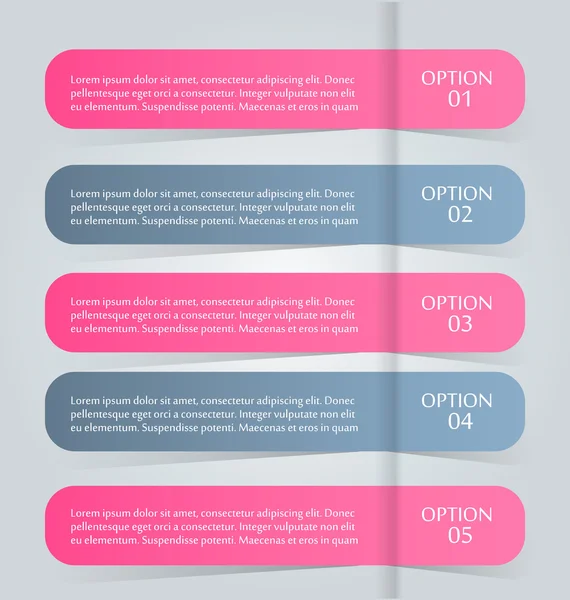 Lorem ipsum dolor sit amet, consectetur adipiscing elit. Donec pellentesque eget orci a consectetur. Integer vulputate non elit eu elementum. Suspendisse potenti. Maecenas et eros in quam

OPTION
01

Lorem ipsum dolor sit amet, consectetur adipiscing elit. Donec pellentesque eget orci a consectetur. Integer vulputate non elit eu elementum. Suspendisse potenti. Maecenas et eros in quam

OPTION
02

Lorem ipsum dolor sit amet, consectetur adipiscing elit. Donec pellentesque eget orci a consectetur. Integer vulputate non elit eu elementum. Suspendisse potenti. Maecenas et eros in quam

OPTION
03

Lorem ipsum dolor sit amet, consectetur adipiscing elit. Donec pellentesque eget orci a consectetur. Integer vulputate non elit eu elementum. Suspendisse potenti. Maecenas et eros in quam

OPTION
04

Lorem ipsum dolor sit amet, consectetur adipiscing elit. Donec pellentesque eget orci a consectetur. Integer vulputate non elit eu elementum. Suspendisse potenti. Maecenas et eros in quam

OPTION
05