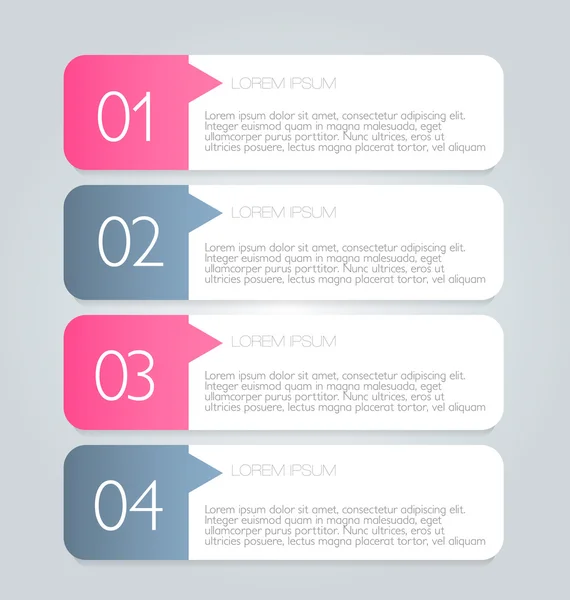 01

LOREM IPSUM

Lorem ipsum dolor sit amet, consectetur adipiscing elit. Integer euismod quam in magna malesuada, eget ullamcorper purus porttitor. Nunc ultrices, eros ut ultricies posuere, lectus magna placerat tortor, vel aliquam

02

LOREM IPSUM

Lorem ipsum dolor sit amet, consectetur adipiscing elit. Integer euismod quam in magna malesuada, eget ullamcorper purus porttitor. Nunc ultrices, eros ut ultricies posuere, lectus magna placerat tortor, vel aliquam

03

LOREM IPSUM

Lorem ipsum dolor sit amet, consectetur adipiscing elit. Integer euismod quam in magna malesuada, eget ullamcorper purus porttitor. Nunc ultrices, eros ut ultricies posuere, lectus magna placerat tortor, vel aliquam

04

LOREM IPSUM

Lorem ipsum dolor sit amet, consectetur adipiscing elit. Integer euismod quam in magna malesuada, eget ullamcorper purus porttitor. Nunc ultrices, eros ut ultricies posuere, lectus magna placerat tortor, vel aliquam