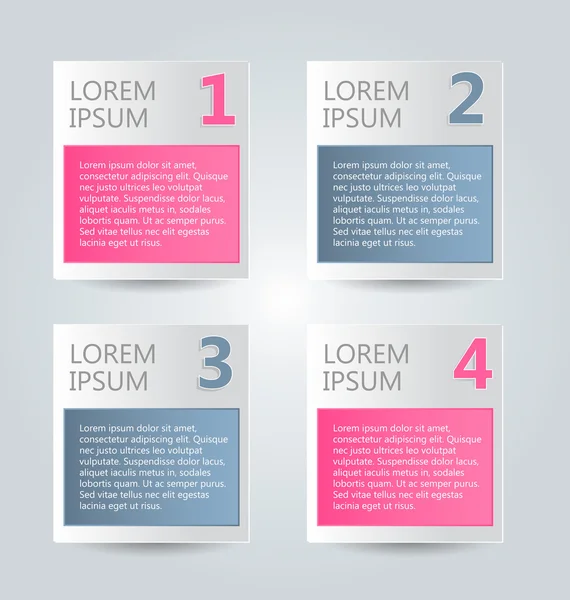 LOREM IPSUM 1

Lorem ipsum dolor sit amet, consectetur adipiscing elit. Quisque nec justo ultrices leo volutpat vulputate. Suspendisse dolor lacus, aliquet iaculis metus in, sodales lobortis quam. Ut ac semper purus. Sed vitae tellus nec elit egestas lacinia eget ut risus.

LOREM IPSUM 2

Lorem ipsum dolor sit amet, consectetur adipiscing elit. Quisque nec justo ultrices leo volutpat vulputate. Suspendisse dolor lacus, aliquet iaculis metus in, sodales lobortis quam. Ut ac semper purus. Sed vitae tellus nec elit egestas lacinia eget ut risus.

LOREM IPSUM 3

Lorem ipsum dolor sit amet, consectetur adipiscing elit. Quisque nec justo ultrices leo volutpat vulputate. Suspendisse dolor lacus, aliquet iaculis metus in, sodales lobortis quam. Ut ac semper purus. Sed vitae tellus nec elit egestas lacinia eget ut risus.

LOREM IPSUM 4

Lorem ipsum dolor sit amet, consectetur adipiscing elit. Quisque nec justo ultrices leo volutpat vulputate. Suspendisse dolor lacus, aliquet iaculis metus in, sodales lobortis quam. Ut ac semper purus. Sed vitae tellus nec elit egestas lacinia eget ut risus.