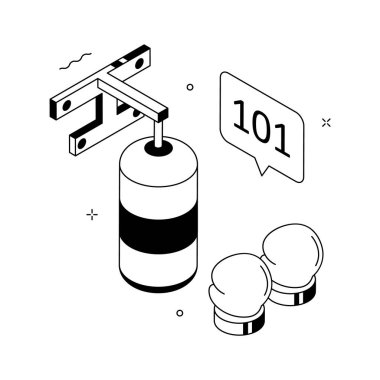 101