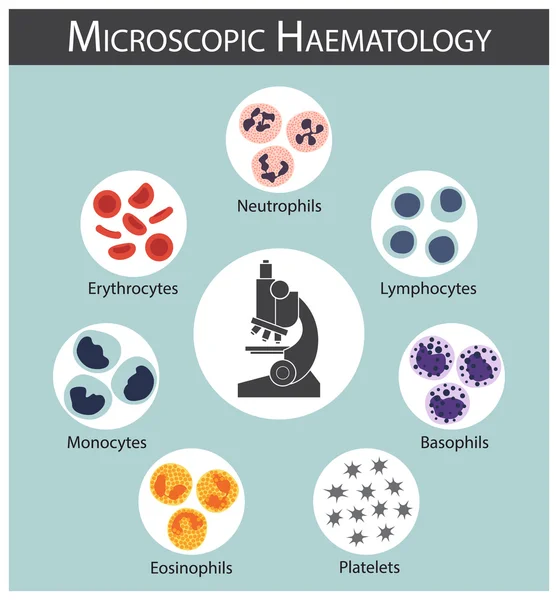 MICROSCOPIC HAEMATOLOGY

Neutrophils

Erythrocytes

Lymphocytes

Monocytes

Basophils

Eosinophils

Platelets