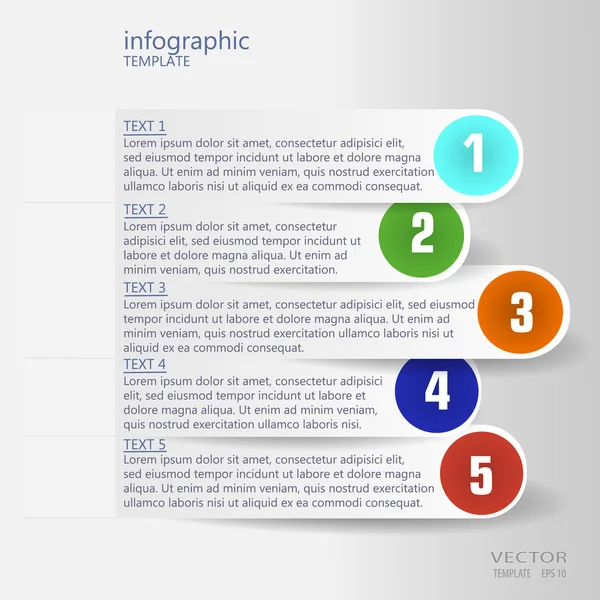 infographic
TEMPLATE

TEXT 1
Lorem ipsum dolor sit amet, consectetur adipisici elit, sed eiusmod tempor incidunt ut labore et dolore magna aliqua. Ut enim ad minim veniam, quis nostrud exercitation ullamco laboris nisi ut aliquid ex ea commodi consequat.

1

TEXT 2
Lorem ipsum dolor sit amet, consectetur adipisici elit, sed eiusmod tempor incidunt ut labore et dolore magna aliqua. Ut enim ad minim veniam, quis nostrud exercitation.

2

TEXT 3
Lorem ipsum dolor sit amet, consectetur adipisici elit, sed eiusmod tempor incidunt ut labore et dolore magna aliqua. Ut enim ad minim veniam, quis nostrud exercitation ullamco laboris nisi ut aliquid ex ea commodi consequat.

3

TEXT 4
Lorem ipsum dolor sit amet, consectetur adipisici elit, sed eiusmod tempor incidunt ut labore et dolore magna aliqua. Ut enim ad minim veniam, quis nostrud exercitation ullamco laboris nisi.

4

TEXT 5
Lorem ipsum dolor sit amet, consectetur adipisici elit, sed eiusmod tempor incidunt ut labore et dolore magna aliqua. Ut enim ad minim veniam, quis nostrud exercitation ullamco laboris nisi ut aliquid ex ea commodi consequat.

5

VECTOR
TEMPLATE EPS 10