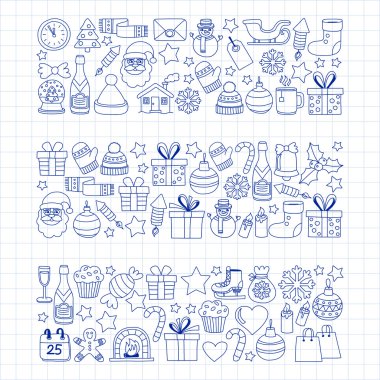 25