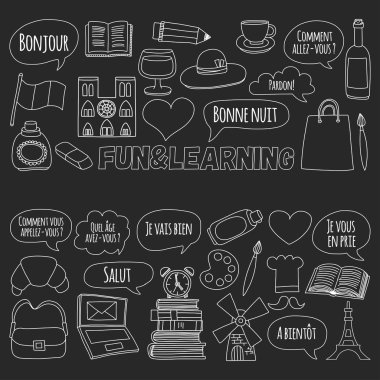 BONJOUR

COMMENT ALLEZ-VOUS?

PARDON!

BONNE NUIT

FUN&LEARNING

COMMENT VOUS APPELEZ-VOUS?

QUEL ÂGE AVEZ-VOUS?

JE VAIS BIEN

JE VOUS EN PRIE

SALUT

A BIENTÔT