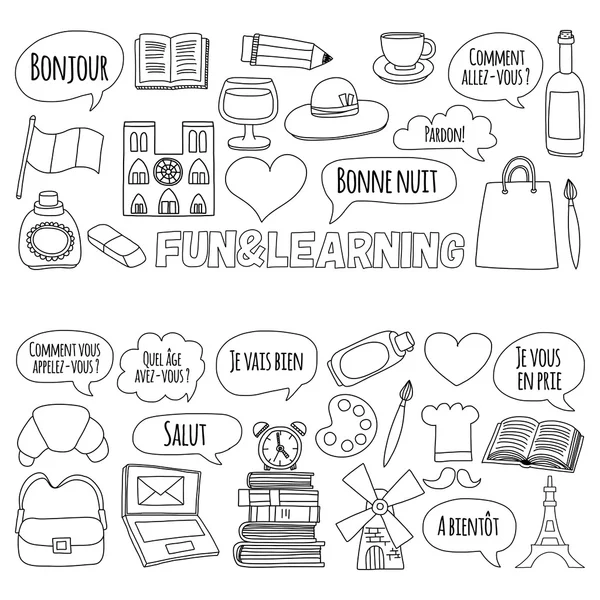 BONJOUR

COMMENT ALLEZ-VOUS ?

PARDON!

BONNE NUIT

FUN&LEARNING

COMMENT VOUS APPELEZ-VOUS ?

QUEL ÂGE AVEZ-VOUS ?

JE VAIS BIEN

JE VOUS EN PRIE

SALUT

A BIENTÔT