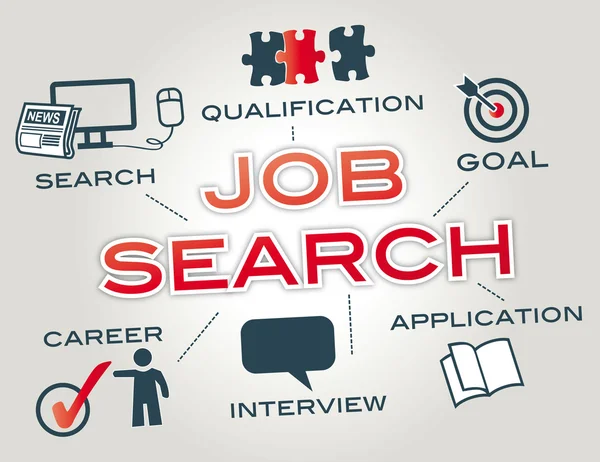 NEWS

QUALIFICATION

SEARCH

GOAL

JOB
SEARCH

CAREER

APPLICATION

INTERVIEW