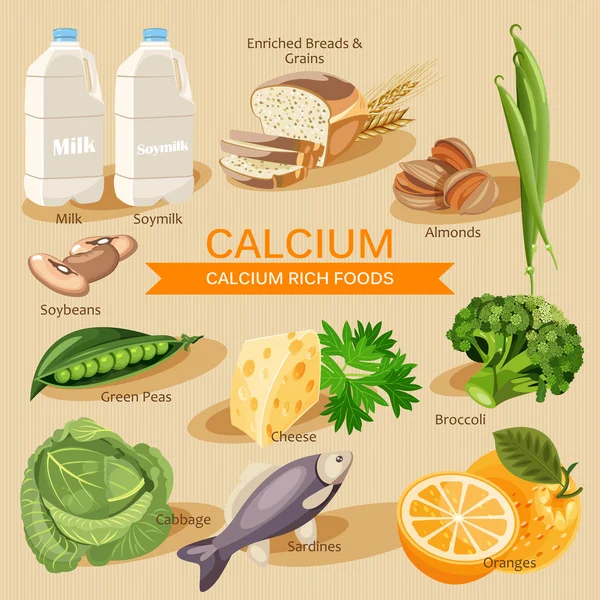 Enriched Breads & Grains

Milk

Soymilk

Milk

Soymilk

Almonds

CALCIUM

CALCIUM RICH FOODS

Soybeans

Green Peas

Cheese

Broccoli

Cabbage

Sardines

Oranges