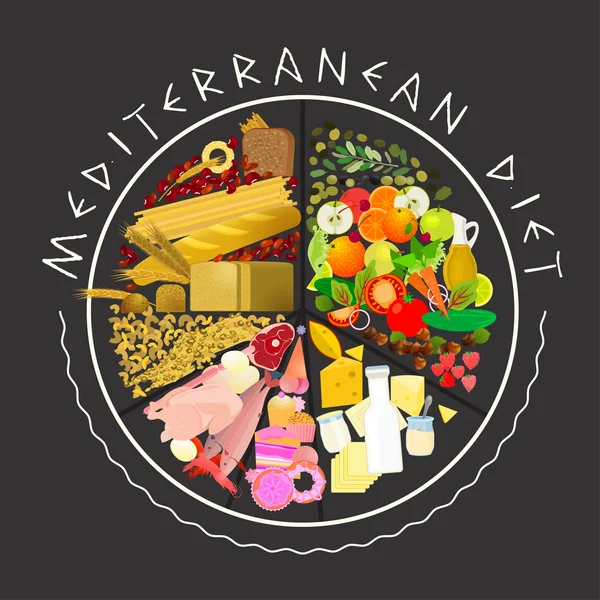 MEDITERRANEAN DIET