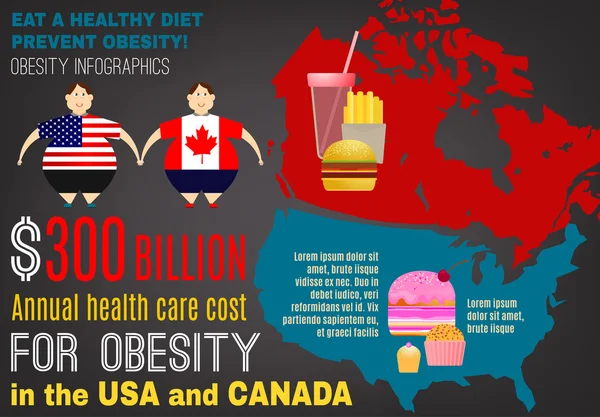 EAT A HEALTHY DIET
PREVENT OBESITY!
OBESITY INFOGRAPHICS

$300 BILLION
Annual health care cost
FOR OBESITY
in the USA and CANADA

Lorem ipsum dolor sit amet, brute iisque vidisse ex nec. Duo in debet iudico, veri reformidans vel id. Vix partiendo sapientem eu, et graeci facilis

Lorem ipsum dolor sit amet, brute iisque