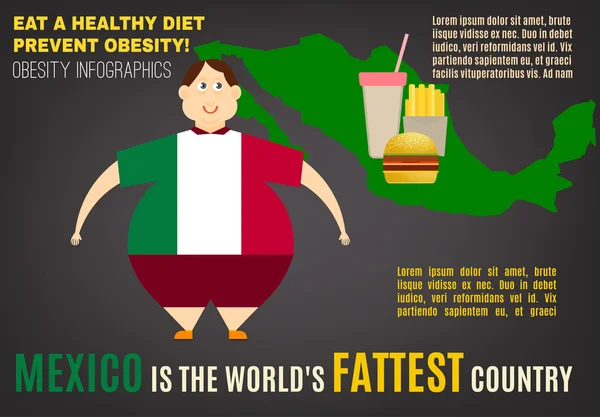 EAT A HEALTHY DIET
PREVENT OBESITY!
OBESITY INFOGRAPHICS

Lorem ipsum dolor sit amet, brute iisque vidisse ex nec. Duo in debet iudico, veri reformidans vel id. Vix partiendo sapientem eu, et graeci facilis vituperatoribus vis. Ad nam

Lorem ipsum dolor sit amet, brute iisque vidisse ex nec. Duo in debet iudico, veri reformidans vel id. Vix partiendo sapientem eu, et graeci

MEXICO IS THE WORLD'S FATTEST COUNTRY