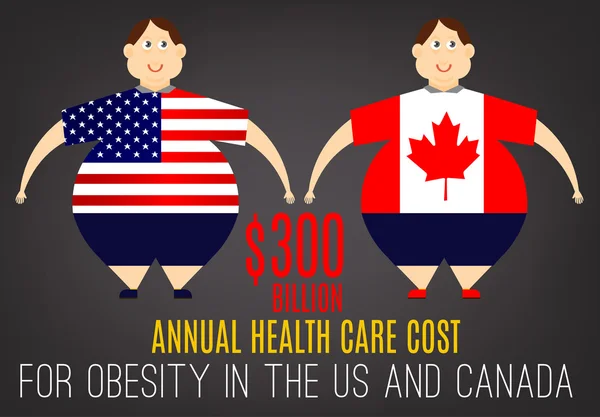 $300
BILLION
ANNUAL HEALTH CARE COST
FOR OBESITY IN THE US AND CANADA