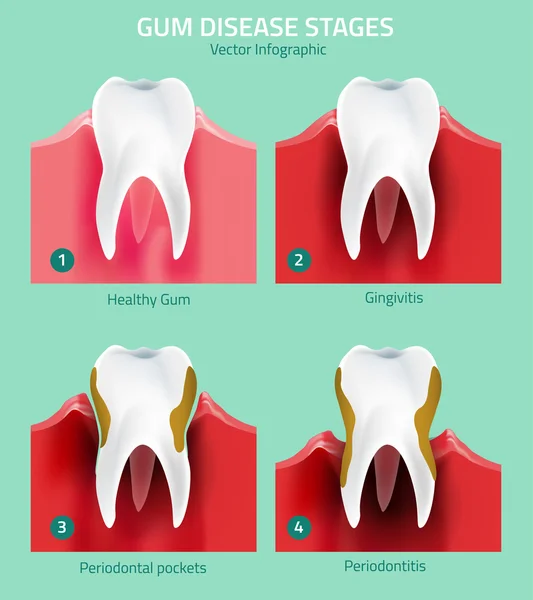 GUM DISEASE STAGES
Vector Infographic

1
Healthy Gum

2
Gingivitis

3
Periodontal pockets

4
Periodontitis