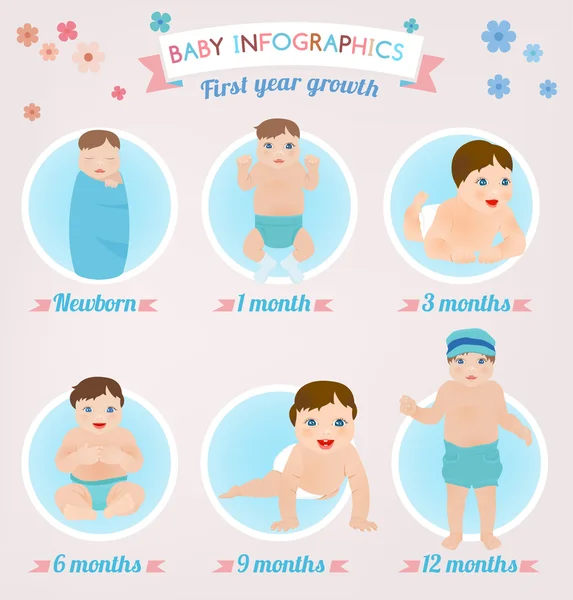 BABY INFOGRAPHICS
First year growth

Newborn
1 month
3 months

6 months
9 months
12 months