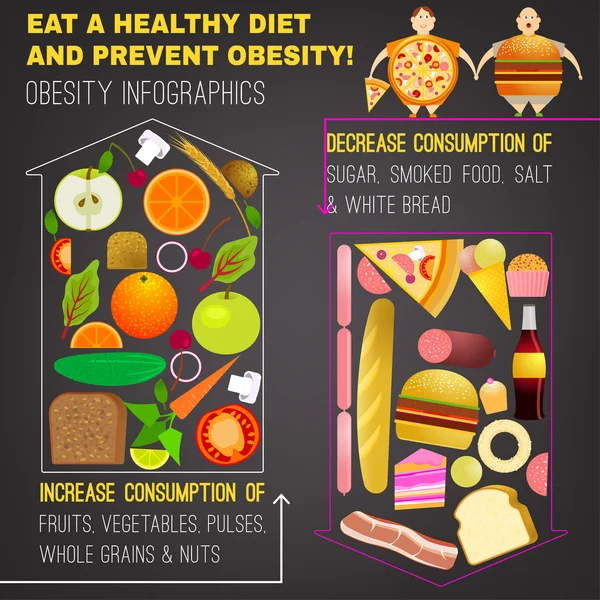 EAT A HEALTHY DIET AND PREVENT OBESITY!

OBESITY INFOGRAPHICS

DECREASE CONSUMPTION OF SUGAR, SMOKED FOOD, SALT & WHITE BREAD

INCREASE CONSUMPTION OF FRUITS, VEGETABLES, PULSES, WHOLE GRAINS & NUTS