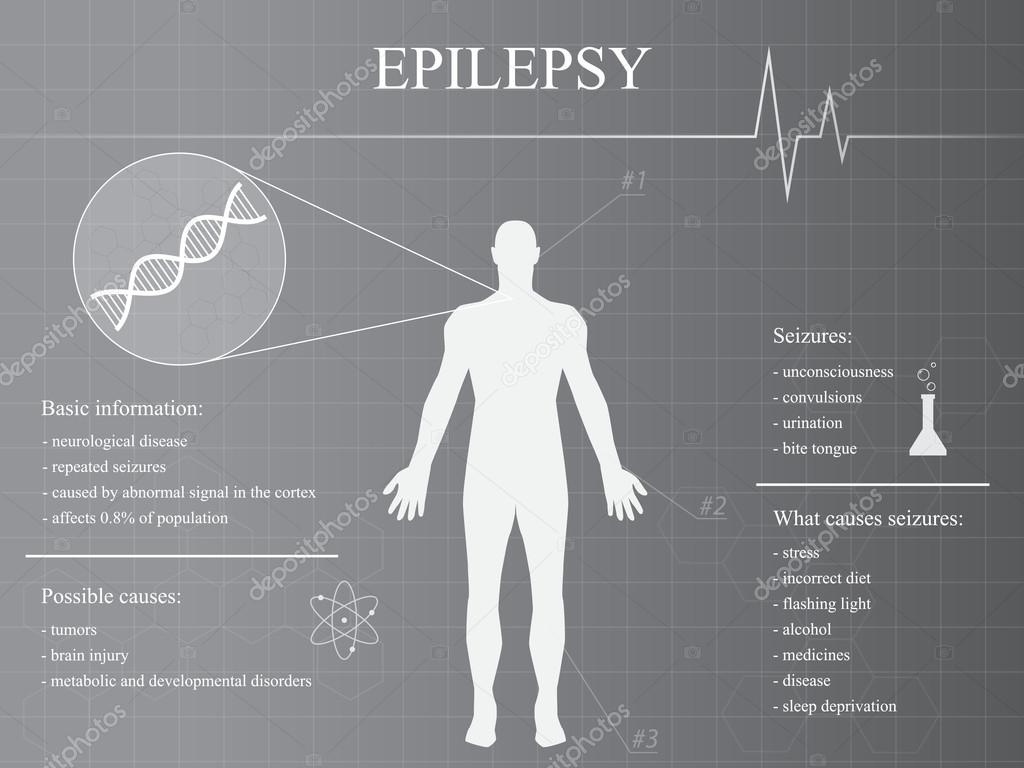 EPILEPSY

#1

#2

#3

Basic information:
- neurological disease
- repeated seizures
- caused by abnormal signal in the cortex
- affects 0.8% of population

Possible causes:
- tumors
- brain injury
- metabolic and developmental disorders

Seizures:
- unconsciousness
- convulsions
- urination
- bite tongue

What causes seizures:
- stress
- incorrect diet
- flashing light
- alcohol
- medicines
- disease
- sleep deprivation

depositphotos