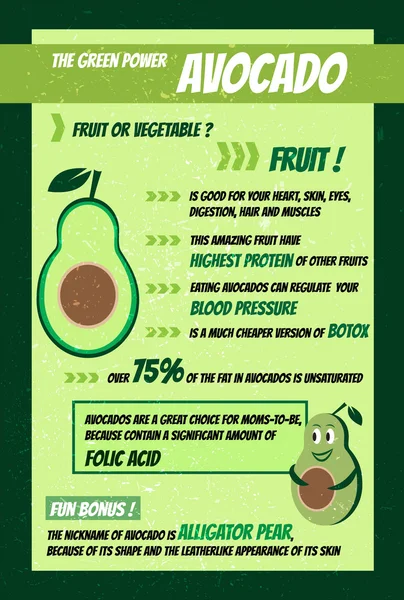 THE GREEN POWER AVOCADO

FRUIT OR VEGETABLE ?

FRUIT !

IS GOOD FOR YOUR HEART, SKIN, EYES, DIGESTION, HAIR AND MUSCLES

THIS AMAZING FRUIT HAVE HIGHEST PROTEIN OF OTHER FRUITS

EATING AVOCADOS CAN REGULATE YOUR BLOOD PRESSURE

IS A MUCH CHEAPER VERSION OF BOTOX

OVER 75% OF THE FAT IN AVOCADOS IS UNSATURATED

AVOCADOS ARE A GREAT CHOICE FOR MOMS-TO-BE, BECAUSE CONTAIN A SIGNIFICANT AMOUNT OF FOLIC ACID

FUN BONUS !

THE NICKNAME OF AVOCADO IS ALLIGATOR PEAR, BECAUSE OF ITS SHAPE AND THE LEATHERLIKE APPEARANCE OF ITS SKIN