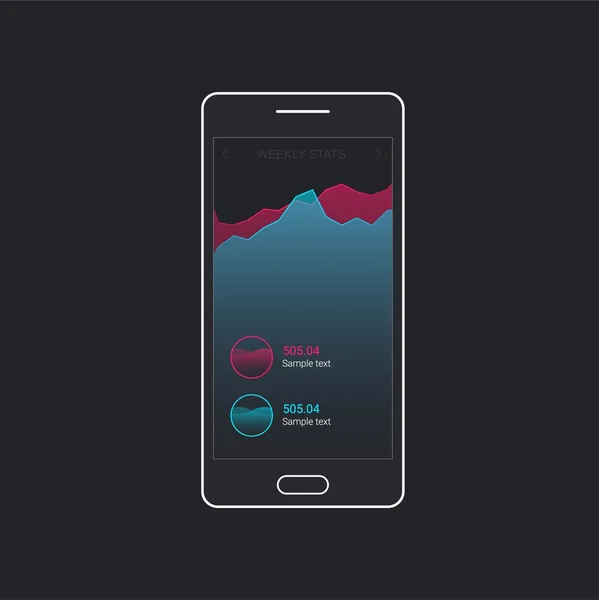 < WEEKLY STATS >

505.04
Sample text

505.04
Sample text