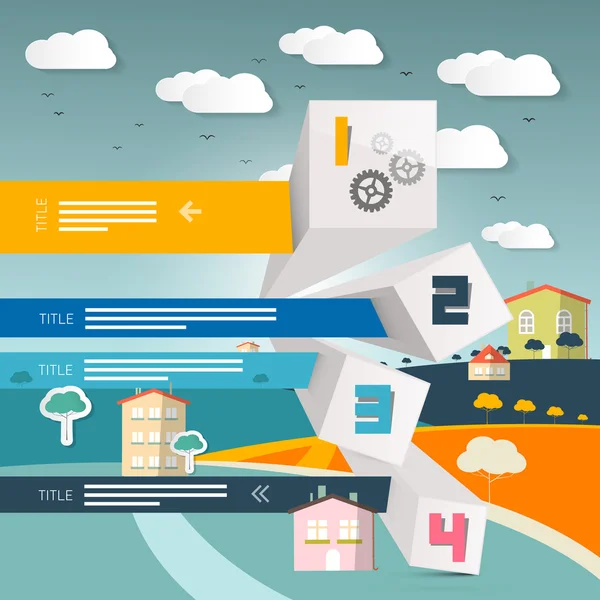 TITLE

1

TITLE

2

TITLE

3

TITLE

4