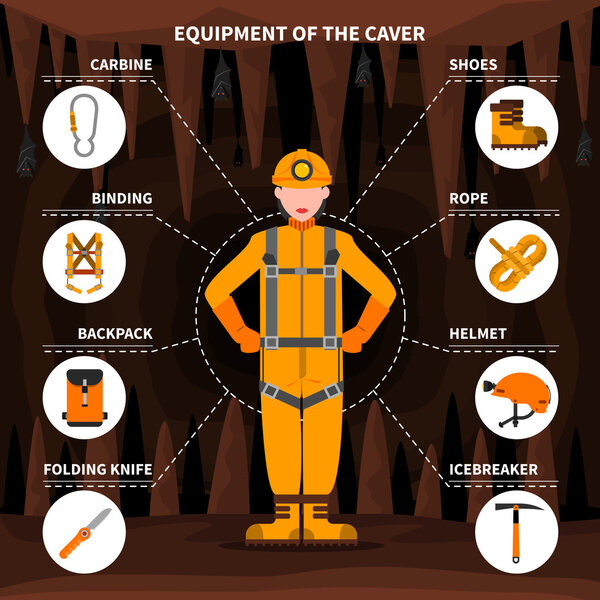 EQUIPMENT OF THE CAVER

CARBINE

BINDING

BACKPACK

FOLDING KNIFE

SHOES

ROPE

HELMET

ICEBREAKER