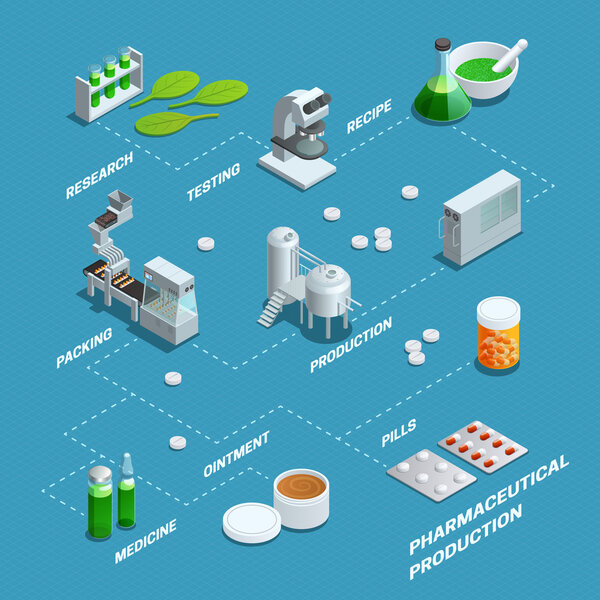 RESEARCH

TESTING

RECIPE

PACKING

PRODUCTION

OINTMENT

PILLS

MEDICINE

PHARMACEUTICAL PRODUCTION