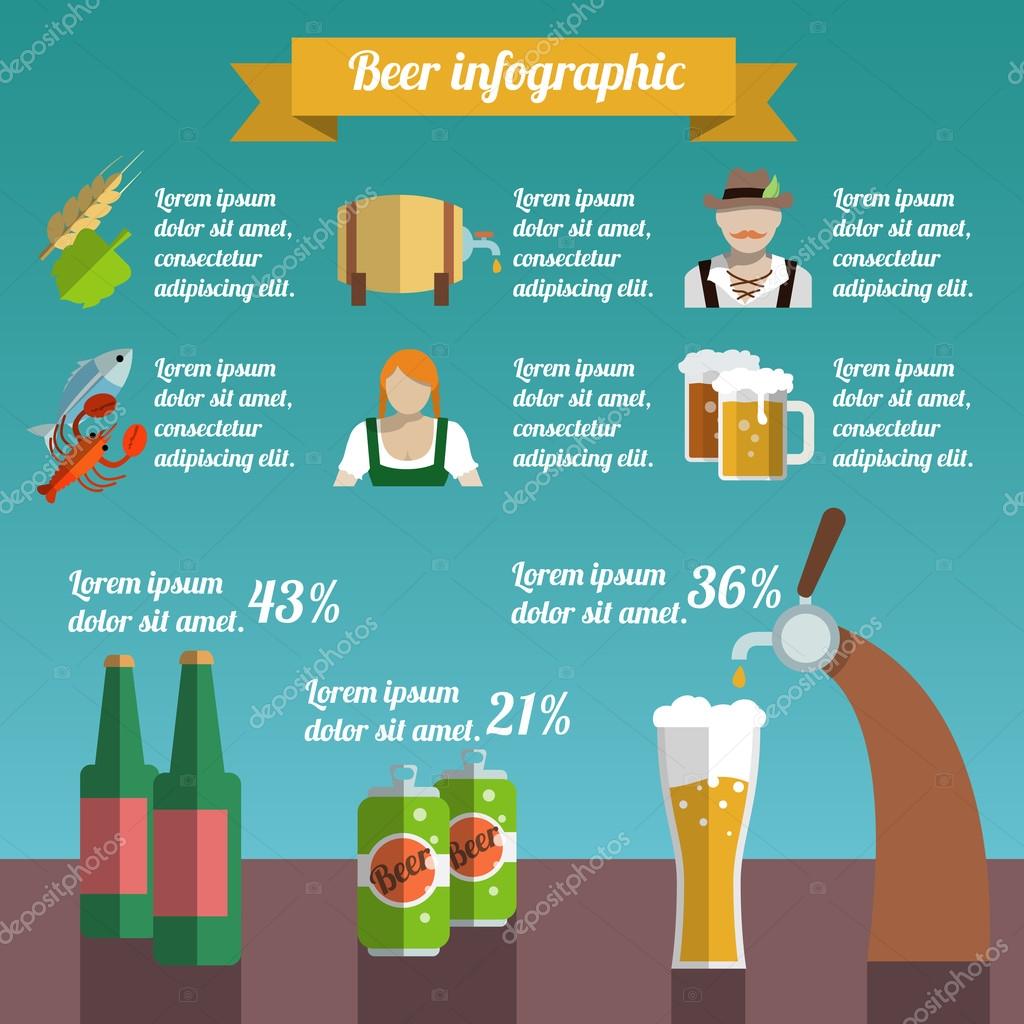 Beer infographic

Lorem ipsum dolor sit amet, consectetur adipiscing elit.

Lorem ipsum dolor sit amet, consectetur adipiscing elit.

Lorem ipsum dolor sit amet, consectetur adipiscing elit.

Lorem ipsum dolor sit amet, consectetur adipiscing elit.

Lorem ipsum dolor sit amet, consectetur adipiscing elit.

Lorem ipsum dolor sit amet, consectetur adipiscing elit.

Lorem ipsum dolor sit amet. 43%

Lorem ipsum dolor sit amet. 36%

Lorem ipsum dolor sit amet. 21%

Beer

Beer

depositphotos