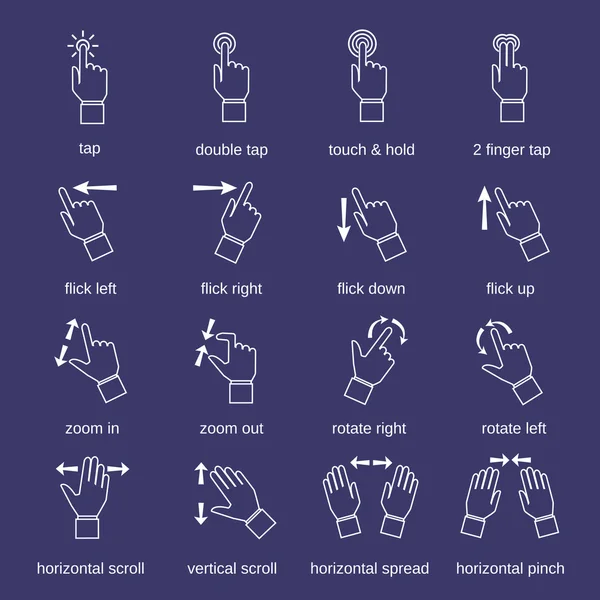 tap
double tap
touch & hold
2 finger tap

flick left
flick right
flick down
flick up

zoom in
zoom out
rotate right
rotate left

horizontal scroll
vertical scroll
horizontal spread
horizontal pinch