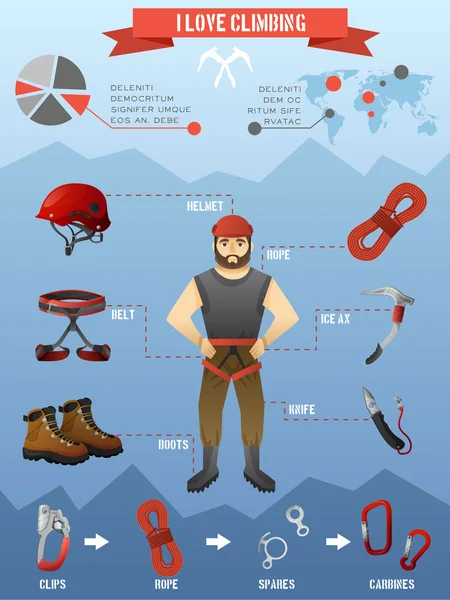 I LOVE CLIMBING

DELENITI DEMOCRITUM SIGNIFER UMQUE EOS AN. DEBE

DELENITI DEM OC RITUM SIFE RVATAC

HELMET

ROPE

BELT

ICE AX

KNIFE

BOOTS

CLIPS

ROPE

SPARES

CARBINES