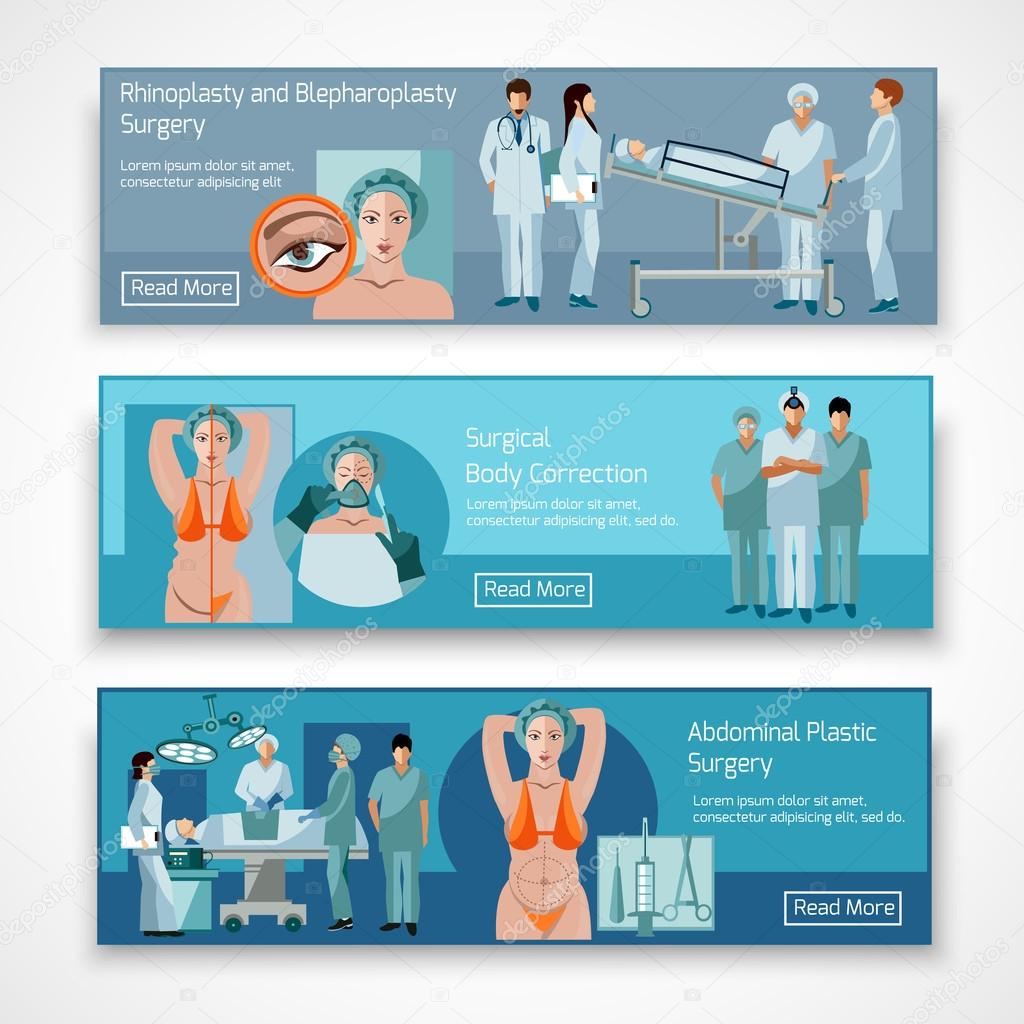 Rhinoplasty and Blepharoplasty Surgery

Lorem ipsum dolor sit amet, consectetur adipisicing elit

Read More

Surgical Body Correction

Lorem ipsum dolor sit amet, consectetur adipisicing elit, sed do.

Read More

Abdominal Plastic Surgery

Lorem ipsum dolor sit amet, consectetur adipisicing elit, sed do.

Read More

depositphotos