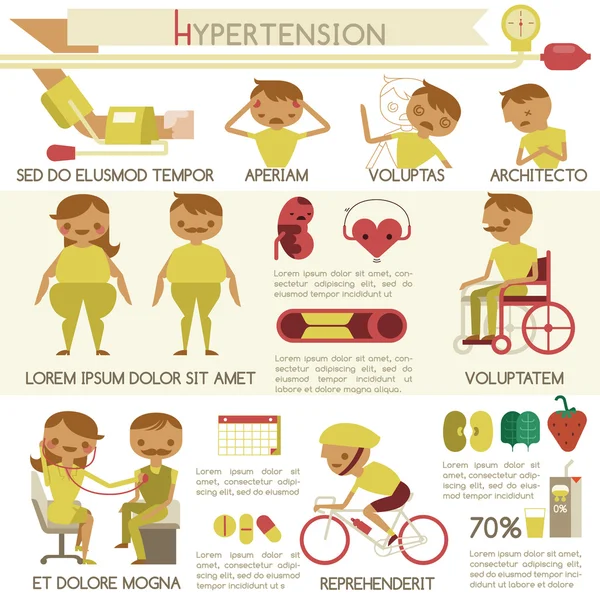 HYPERTENSION

SED DO ELUSMOD TEMPOR

APERIAM

VOLUPTAS

ARCHITECTO

Lorem ipsum dolor sit amet, consectetur adipiscing elit, sed do eiusmod tempor incididunt ut

Lorem ipsum dolor sit amet, consectetur adipiscing elit, sed do eiusmod tempor incididunt ut labore et dolore magna aliqua.

LOREM IPSUM DOLOR SIT AMET

VOLUPTATEM

Lorem ipsum dolor sit amet, consectetur adipiscing elit, sed do eiusmod

Lorem ipsum dolor sit amet, consectetur adipiscing elit, sed do eiusmod tempor incididunt ut s

Lorem ipsum dolor sit amet, consectetur adipiscing elit, sed do eiusmod tempor incididunt

0%

70%

Lorem ipsum dolor sit amet, consectetur adipiscing elit, sed do eiusmod tempor incididunt ut labore et dolore

ET DOLORE MOGNA

REPREHENDERIT