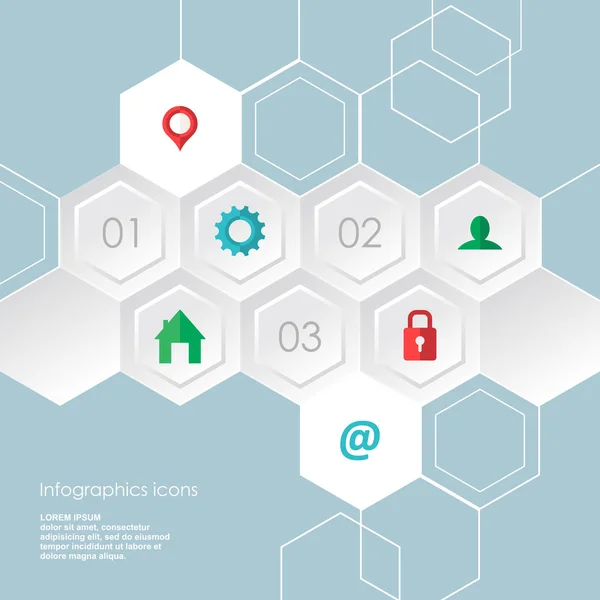 01

02

03

@

Infographics icons

LOREM IPSUM
dolor sit amet, consectetur adipisicing elit, sed do eiusmod tempor incididunt ut labore et dolore magna aliqua.