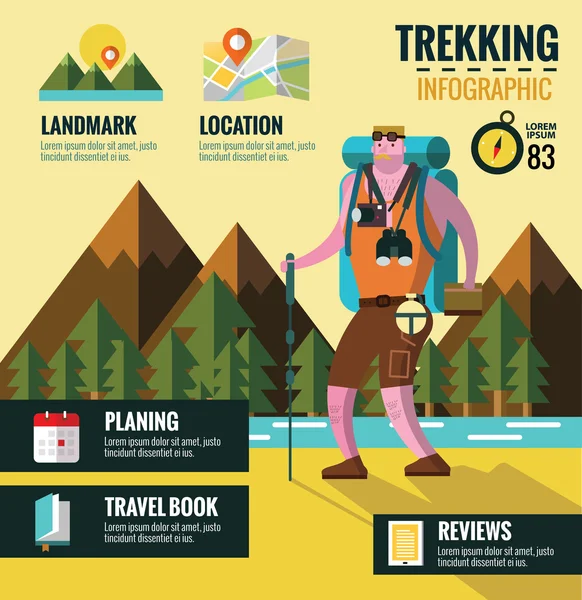 TREKKING
INFOGRAPHIC

LANDMARK
Lorem ipsum dolor sit amet, justo tincidunt dissentiet ei ius.

LOCATION
Lorem ipsum dolor sit amet, justo tincidunt dissentiet ei ius.

LOREM IPSUM
83

PLANING
Lorem ipsum dolor sit amet, justo tincidunt dissentiet ei ius.

TRAVEL BOOK
Lorem ipsum dolor sit amet, justo tincidunt dissentiet ei ius.

REVIEWS
Lorem ipsum dolor sit amet, justo tincidunt dissentiet ei ius.