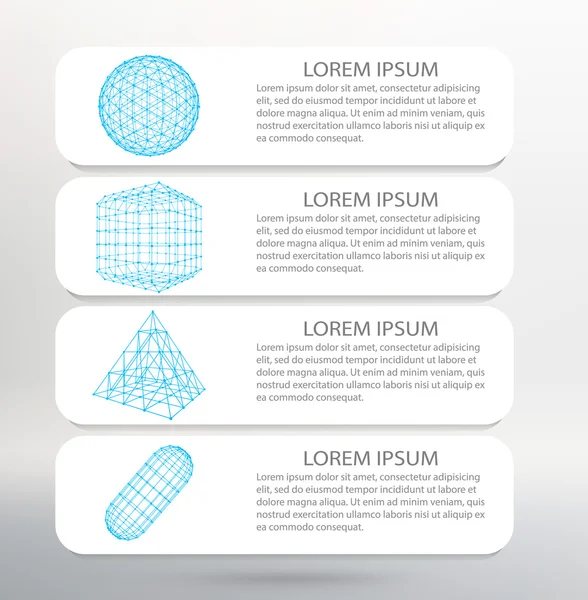 LOREM IPSUM
Lorem ipsum dolor sit amet, consectetur adipisicing elit, sed do eiusmod tempor incididunt ut labore et dolore magna aliqua. Ut enim ad minim veniam, quis nostrud exercitation ullamco laboris nisi ut aliquip ex ea commodo consequat.

LOREM IPSUM
Lorem ipsum dolor sit amet, consectetur adipisicing elit, sed do eiusmod tempor incididunt ut labore et dolore magna aliqua. Ut enim ad minim veniam, quis nostrud exercitation ullamco laboris nisi ut aliquip ex ea commodo consequat.

LOREM IPSUM
Lorem ipsum dolor sit amet, consectetur adipisicing elit, sed do eiusmod tempor incididunt ut labore et dolore magna aliqua. Ut enim ad minim veniam, quis nostrud exercitation ullamco laboris nisi ut aliquip ex ea commodo consequat.

LOREM IPSUM
Lorem ipsum dolor sit amet, consectetur adipisicing elit, sed do eiusmod tempor incididunt ut labore et dolore magna aliqua. Ut enim ad minim veniam, quis nostrud exercitation ullamco laboris nisi ut aliquip ex ea commodo consequat.