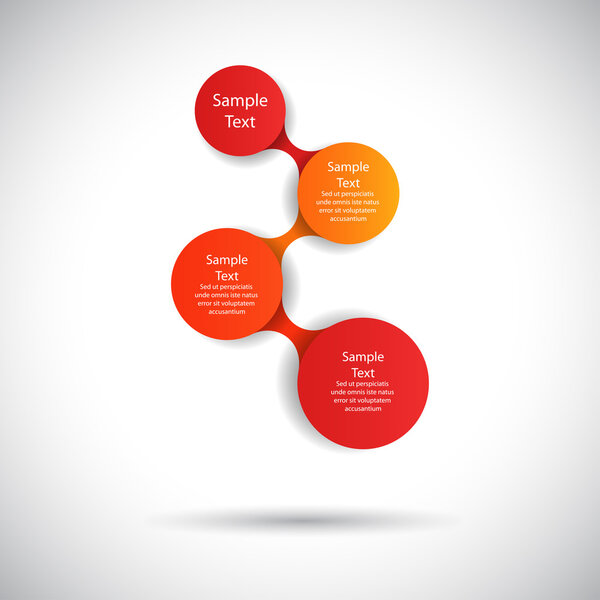 Sample Text

Sample Text
Sed ut perspiciatis unde omnis iste natus error sit voluptatem accusantium

Sample Text
Sed ut perspiciatis unde omnis iste natus error sit voluptatem accusantium

Sample Text
Sed ut perspiciatis unde omnis iste natus error sit voluptatem accusantium