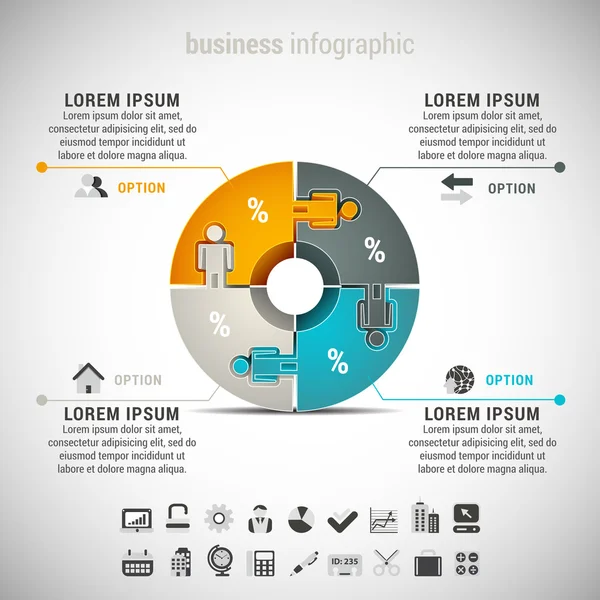 business infographic

LOREM IPSUM
Lorem ipsum dolor sit amet, consectetur adipisicing elit, sed do eiusmod tempor incididunt ut labore et dolore magna aliqua.

OPTION

LOREM IPSUM
Lorem ipsum dolor sit amet, consectetur adipisicing elit, sed do eiusmod tempor incididunt ut labore et dolore magna aliqua.

OPTION

%

%

%

%

OPTION

LOREM IPSUM
Lorem ipsum dolor sit amet, consectetur adipisicing elit, sed do eiusmod tempor incididunt ut labore et dolore magna aliqua.

OPTION

LOREM IPSUM
Lorem ipsum dolor sit amet, consectetur adipisicing elit, sed do eiusmod tempor incididunt ut labore et dolore magna aliqua.

ID: 235