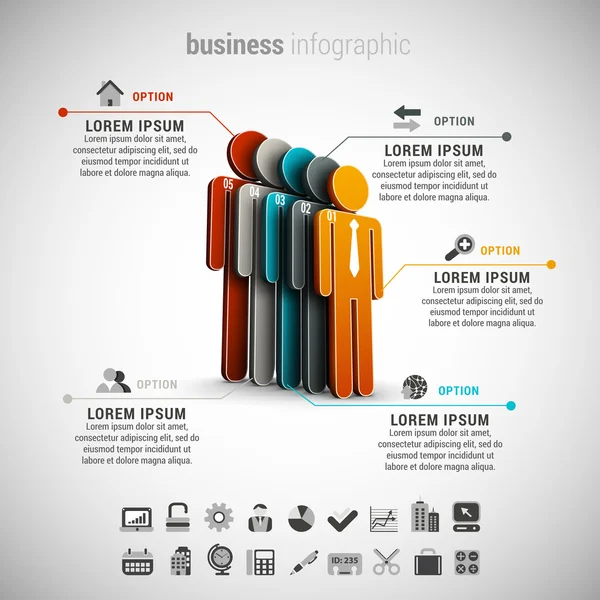 business infographic

OPTION

LOREM IPSUM
Lorem ipsum dolor sit amet, consectetur adipiscing elit, sed do eiusmod tempor incididunt ut labore et dolore magna aliqua.

OPTION

LOREM IPSUM
Lorem ipsum dolor sit amet, consectetur adipiscing elit, sed do eiusmod tempor incididunt ut labore et dolore magna aliqua.

05 04 03 02 01

OPTION

LOREM IPSUM
Lorem ipsum dolor sit amet, consectetur adipiscing elit, sed do eiusmod tempor incididunt ut labore et dolore magna aliqua.

OPTION

LOREM IPSUM
Lorem ipsum dolor sit amet, consectetur adipiscing elit, sed do eiusmod tempor incididunt ut labore et dolore magna aliqua.

OPTION

LOREM IPSUM
Lorem ipsum dolor sit amet, consectetur adipiscing elit, sed do eiusmod tempor incididunt ut labore et dolore magna aliqua.

ID: 235