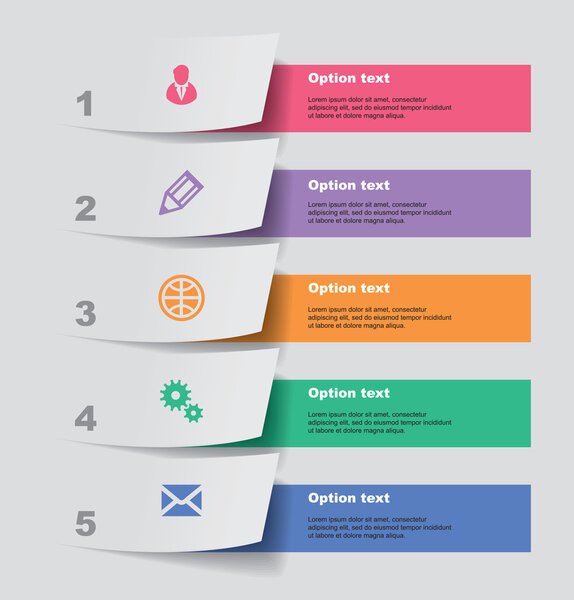 1

Option text

Lorem ipsum dolor sit amet, consectetur adipiscing elit, sed do eiusmod tempor incididunt ut labore et dolore magna aliqua.

2

Option text

Lorem ipsum dolor sit amet, consectetur adipiscing elit, sed do eiusmod tempor incididunt ut labore et dolore magna aliqua.

3

Option text

Lorem ipsum dolor sit amet, consectetur adipiscing elit, sed do eiusmod tempor incididunt ut labore et dolore magna aliqua.

4

Option text

Lorem ipsum dolor sit amet, consectetur adipiscing elit, sed do eiusmod tempor incididunt ut labore et dolore magna aliqua.

5

Option text

Lorem ipsum dolor sit amet, consectetur adipiscing elit, sed do eiusmod tempor incididunt ut labore et dolore magna aliqua.