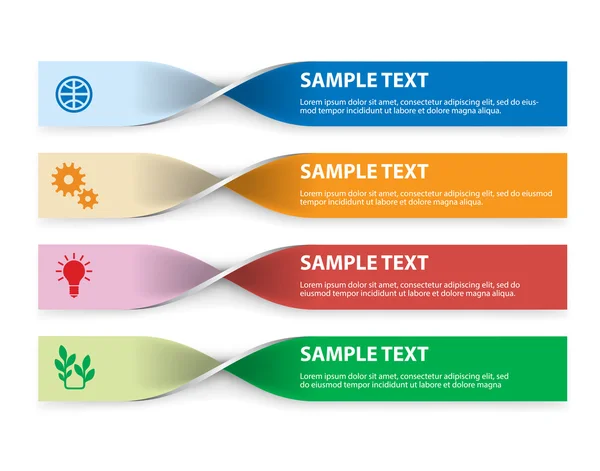 SAMPLE TEXT

Lorem ipsum dolor sit amet, consectetur adipiscing elit, sed do eiusmod tempor incididunt ut labore et dolore magna aliqua.

SAMPLE TEXT

Lorem ipsum dolor sit amet, consectetur adipiscing elit, sed do eiusmod tempor incididunt ut labore et dolore magna aliqua.

SAMPLE TEXT

Lorem ipsum dolor sit amet, consectetur adipiscing elit, sed do eiusmod tempor incididunt ut labore et dolore magna aliqua.

SAMPLE TEXT

Lorem ipsum dolor sit amet, consectetur adipiscing elit, sed do eiusmod tempor incididunt ut labore et dolore magna