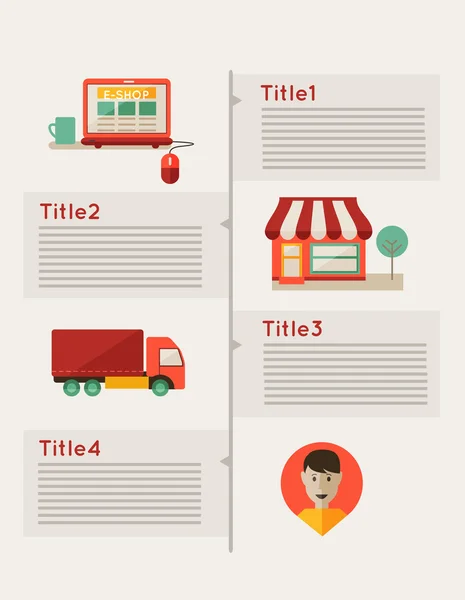 E-SHOP

Title1

Title2

Title3

Title4