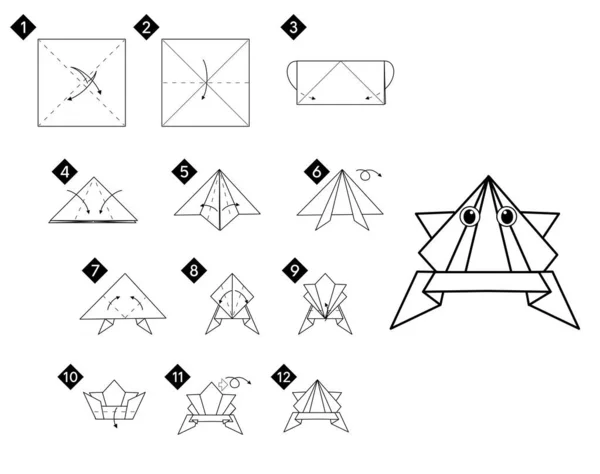 1 2 3

4 5 6

7 8 9

10 11 12