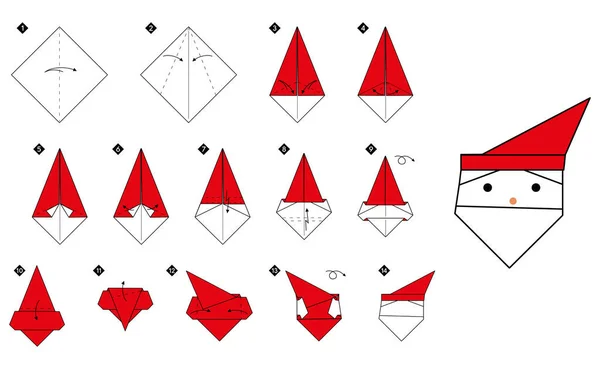 1

2

3

4

5

6

7

8

9

10

11

12

13

14