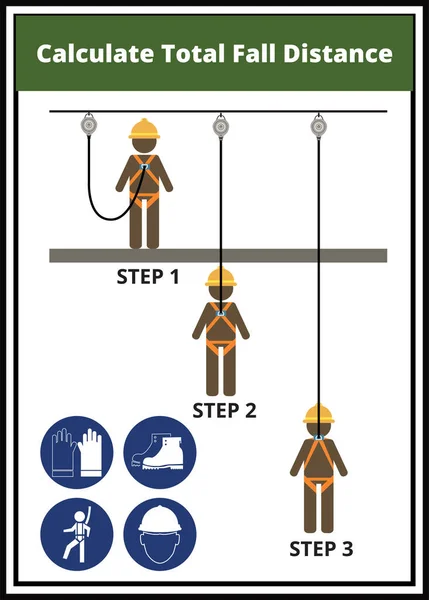 Calculate Total Fall Distance

STEP 1

STEP 2

STEP 3