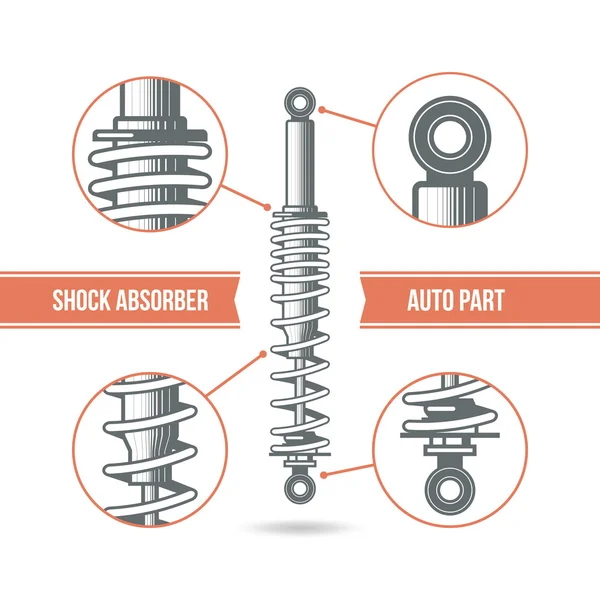 SHOCK ABSORBER

AUTO PART