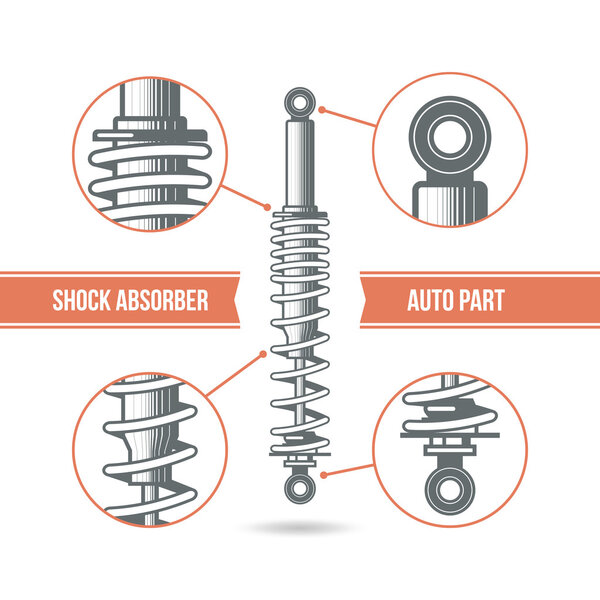 SHOCK ABSORBER

AUTO PART