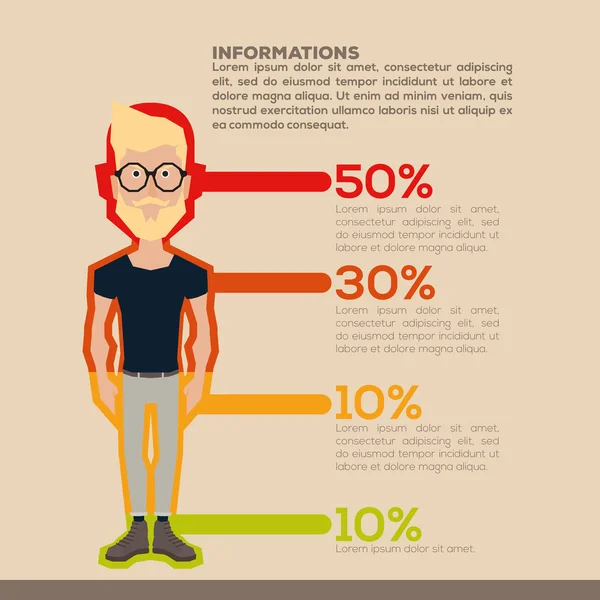 INFORMATIONS
Lorem ipsum dolor sit amet, consectetur adipiscing elit, sed do eiusmod tempor incididunt ut labore et dolore magna aliqua. Ut enim ad minim veniam, quis nostrud exercitation ullamco laboris nisi ut aliquip ex ea commodo consequat.

50%
Lorem ipsum dolor sit amet, consectetur adipiscing elit, sed do eiusmod tempor incididunt ut labore et dolore magna aliqua.

30%
Lorem ipsum dolor sit amet, consectetur adipiscing elit, sed do eiusmod tempor incididunt ut labore et dolore magna aliqua.

10%
Lorem ipsum dolor sit amet, consectetur adipiscing elit, sed do eiusmod tempor incididunt ut labore et dolore magna aliqua.

10%
Lorem ipsum dolor sit amet.