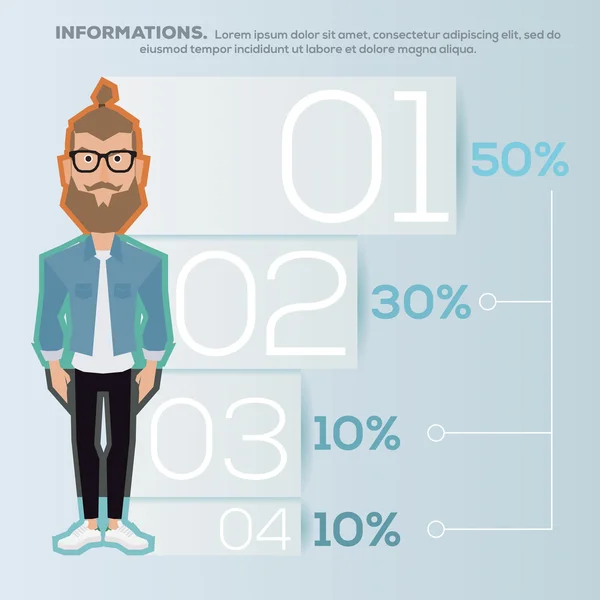 INFORMATIONS. Lorem ipsum dolor sit amet, consectetur adipiscing elit, sed do eiusmod tempor incididunt ut labore et dolore magna aliqua.

01 50%

02 30%

03 10%

04 10%