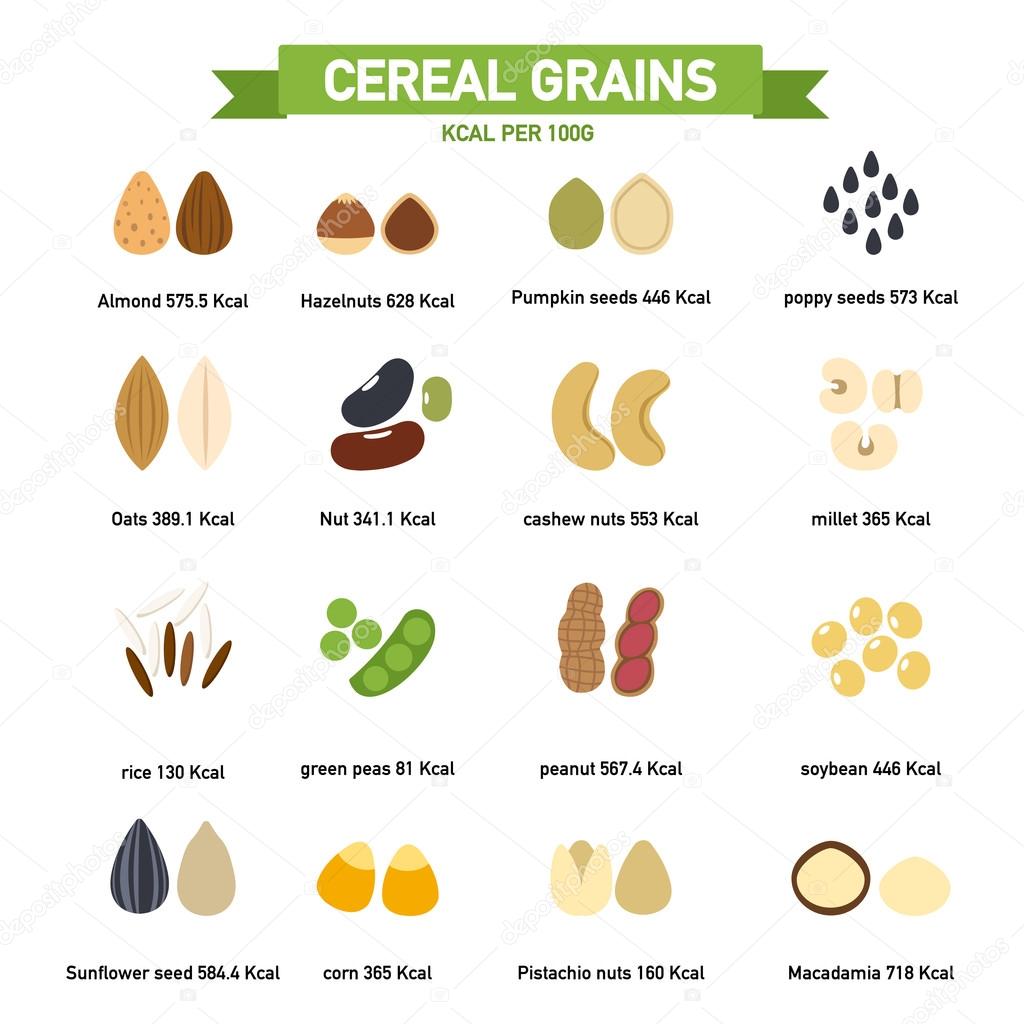 CEREAL GRAINS
KCAL PER 100G

Almond 575.5 Kcal
Hazelnuts 628 Kcal
Pumpkin seeds 446 Kcal
poppy seeds 573 Kcal

Oats 389.1 Kcal
Nut 341.1 Kcal
cashew nuts 553 Kcal
millet 365 Kcal

rice 130 Kcal
green peas 81 Kcal
peanut 567.4 Kcal
soybean 446 Kcal

Sunflower seed 584.4 Kcal
corn 365 Kcal
Pistachio nuts 160 Kcal
Macadamia 718 Kcal

depositphotos