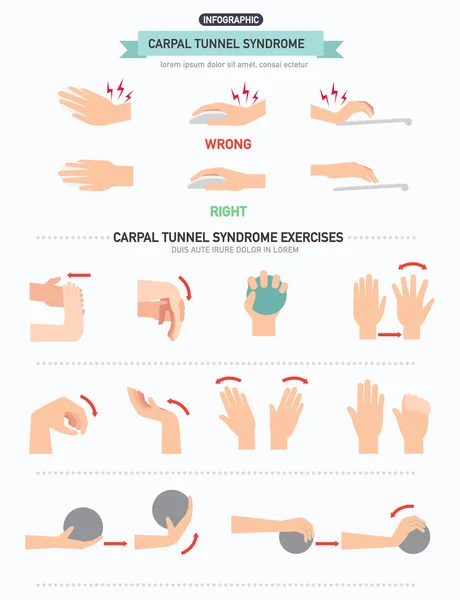 INFOGRAPHIC

CARPAL TUNNEL SYNDROME

lorem ipsum dolor sit amet, consai ectetur

WRONG

RIGHT

CARPAL TUNNEL SYNDROME EXERCISES

DUIS AUTE IRURE DOLOR IN LOREM