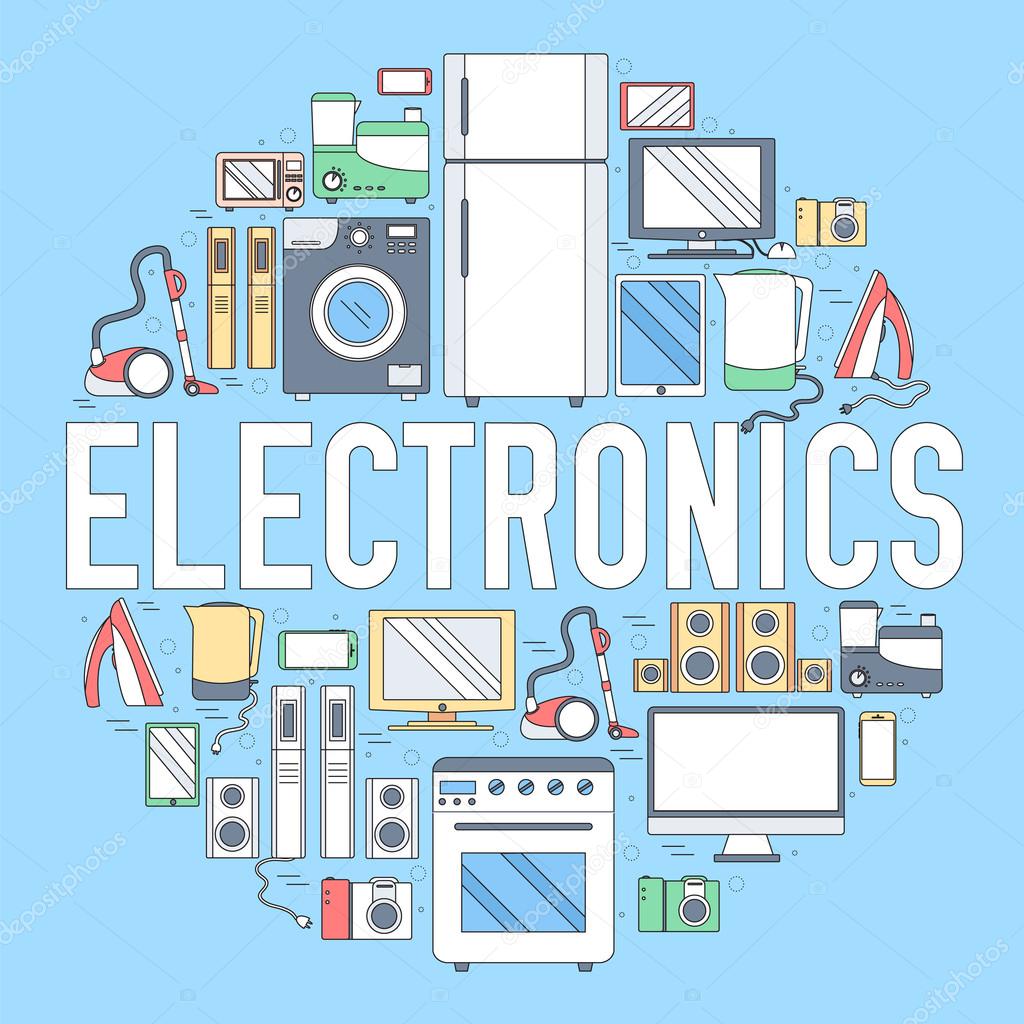 ELECTRONICS

depositphotos