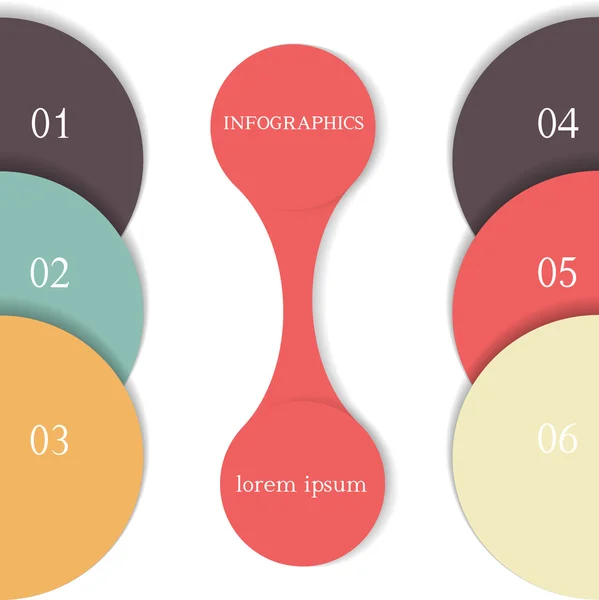 01

02

03

INFOGRAPHICS

lorem ipsum

04

05

06