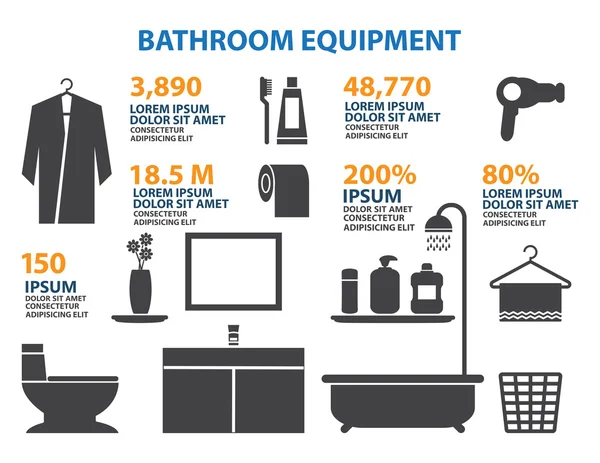 BATHROOM EQUIPMENT

3,890
LOREM IPSUM DOLOR SIT AMET
CONSECTETUR ADIPISICING ELIT

48,770
LOREM IPSUM DOLOR SIT AMET
CONSECTETUR ADIPISICING ELIT

18.5 M
LOREM IPSUM DOLOR SIT AMET
CONSECTETUR ADIPISICING ELIT

200%
IPSUM
DOLOR SIT AMET CONSECTETUR ADIPISICING ELIT

80%
LOREM IPSUM DOLOR SIT AMET
CONSECTETUR ADIPISICING ELIT

150
IPSUM
DOLOR SIT AMET CONSECTETUR ADIPISICING ELIT